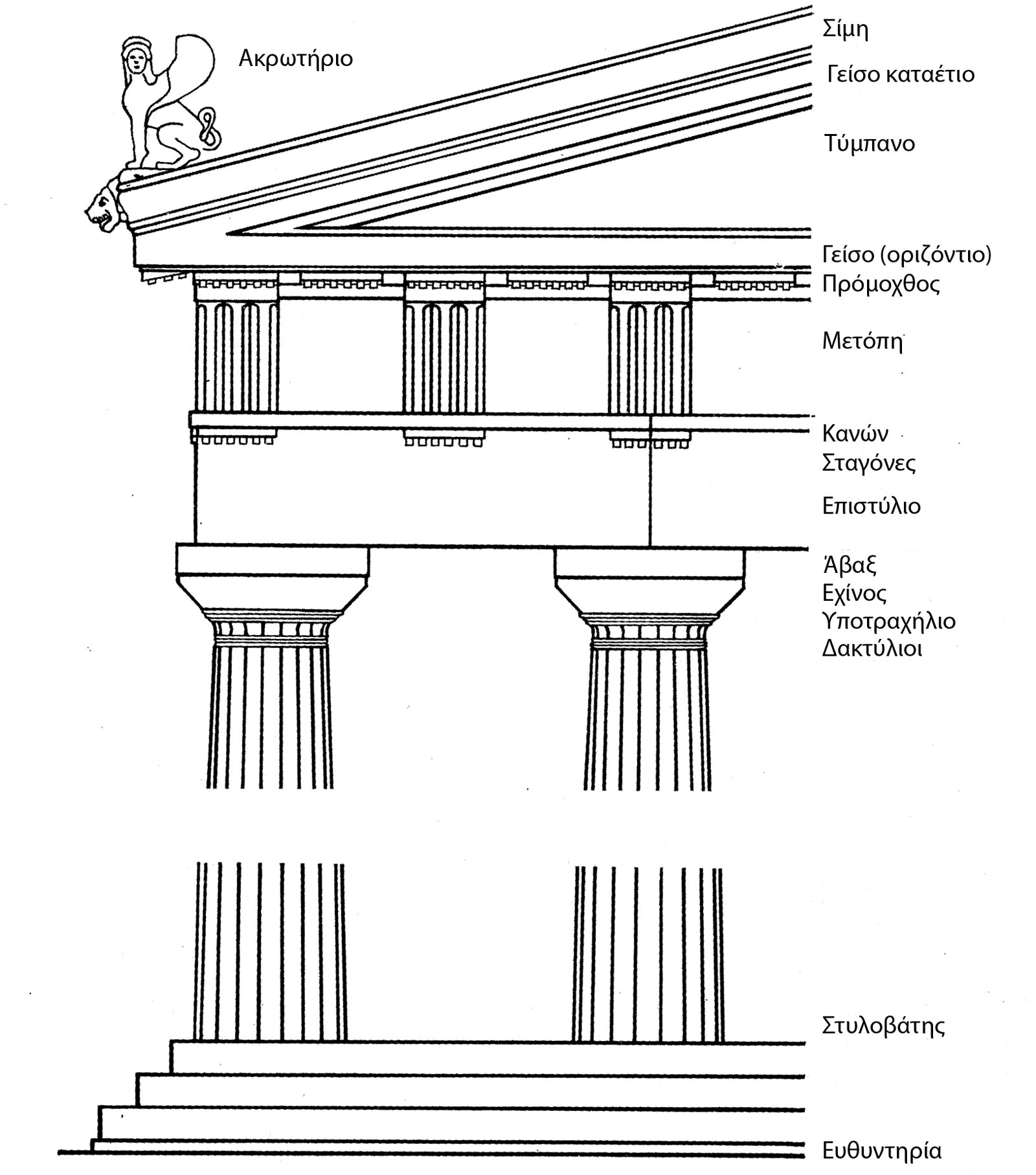 Ακρωτήριο

Σίμη
Γείσο καταέτιο
Τύμπανο
Γείσο (οριζόντιο)
Πρόμοχθος
Μετόπη
Κανών
Σταγόνες
Επιστύλιο
Άβαξ
Εχίνος
Υποτραχήλιο
Δακτύλιοι
Στυλοβάτης
Ευθυντηρία