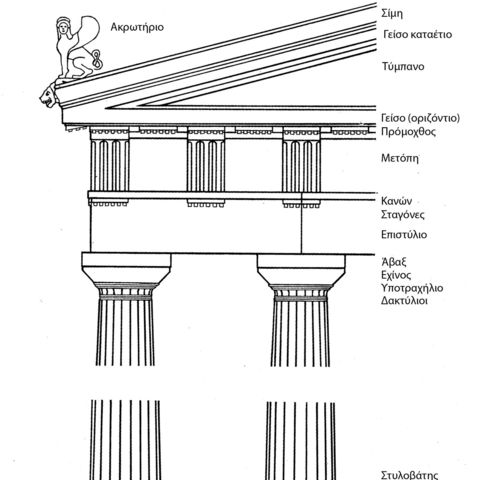 Ακρωτήριο

Σίμη
Γείσο καταέτιο
Τύμπανο
Γείσο (οριζόντιο)
Πρόμοχθος
Μετόπη
Κανών
Σταγόνες
Επιστύλιο
Άβαξ
Εχίνος
Υποτραχήλιο
Δακτύλιοι
Στυλοβάτης